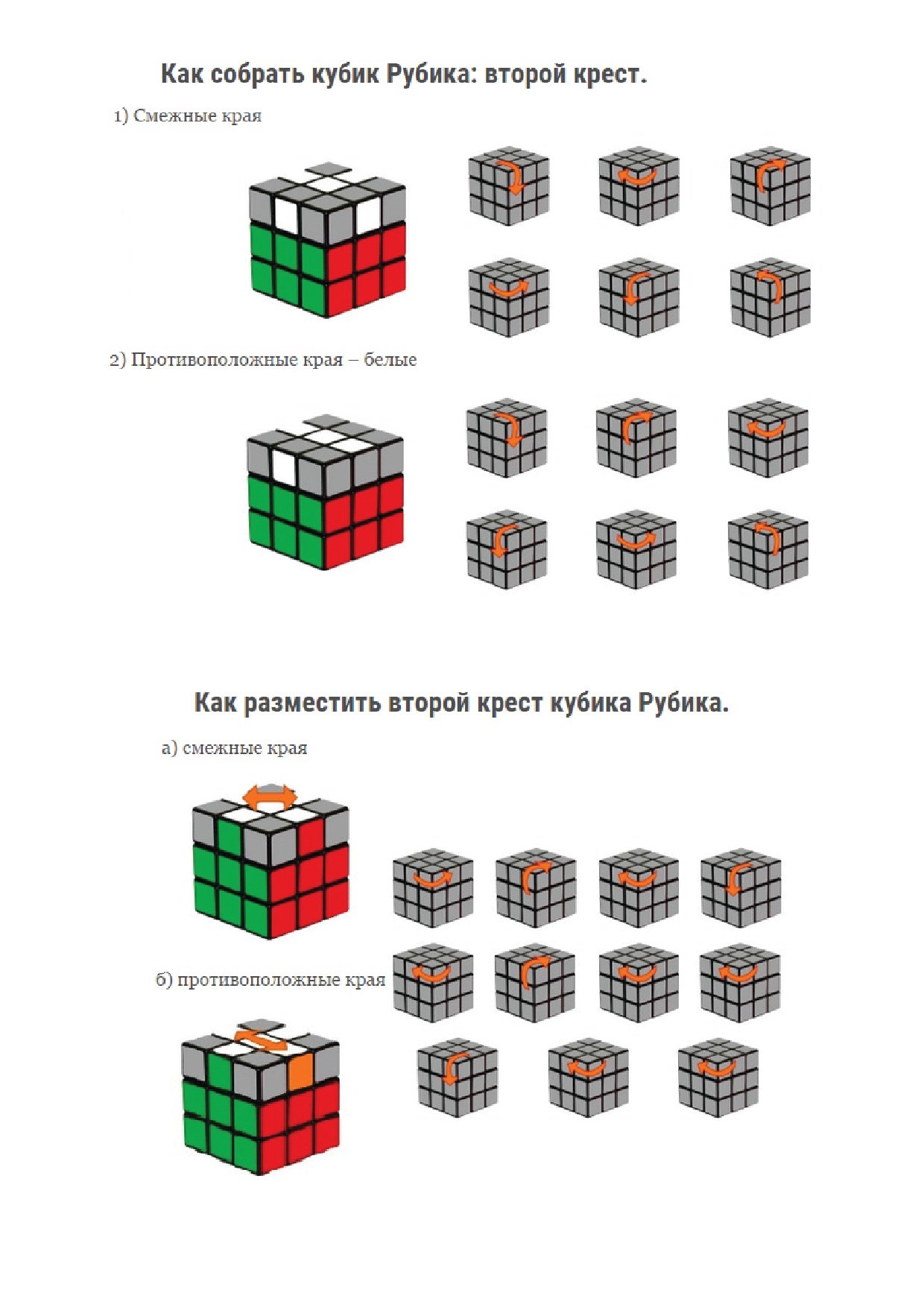 Как собрать кубик Рубика: второй крест.

1) Смежные края

2) Противоположные края – белые

Как разместить второй крест кубика Рубика.

а) смежные края

б) противоположные края